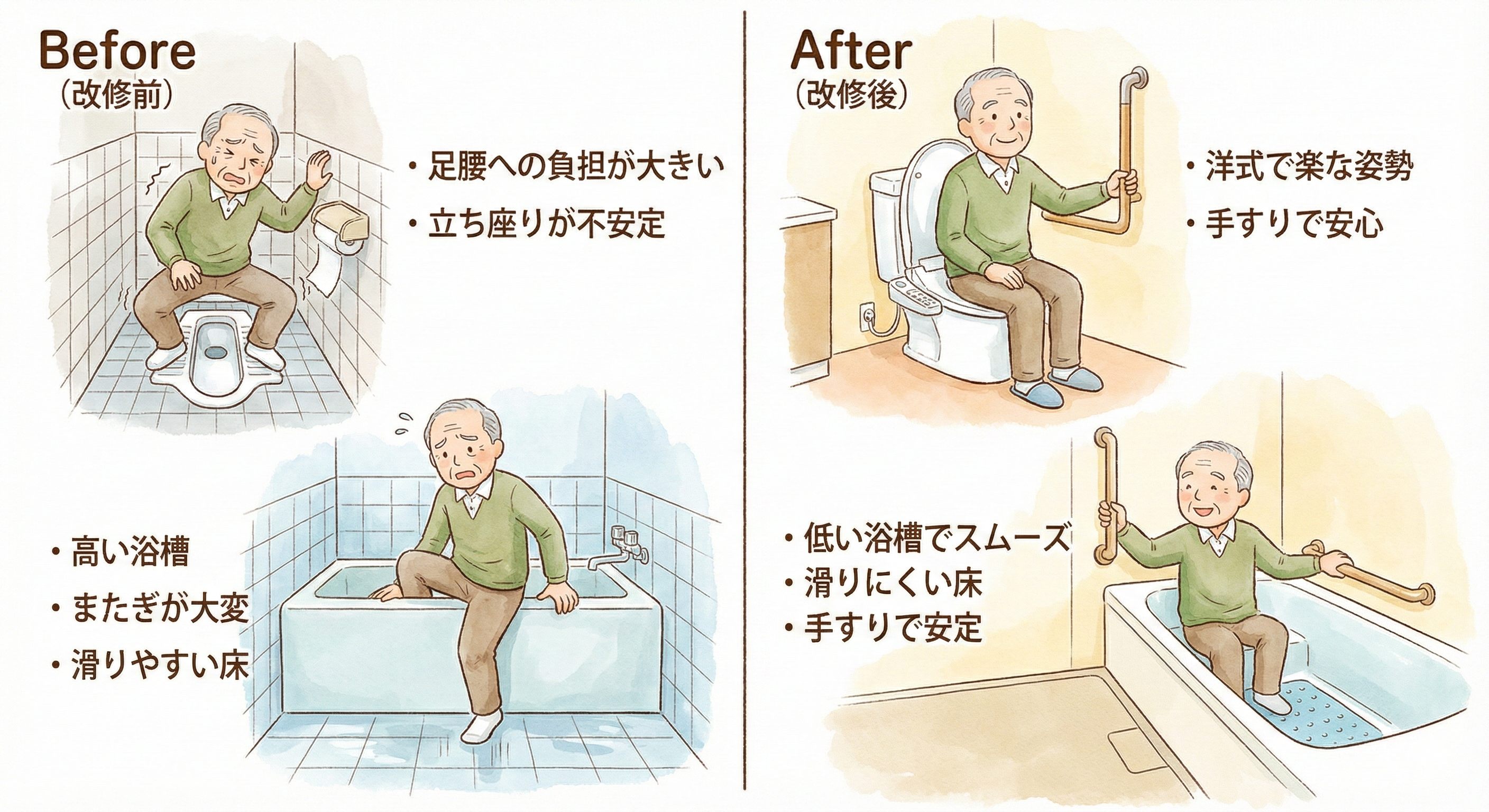 Before
（改修前）

・足腰への負担が大きい
・立ち座りが不安定

・高い浴槽
・またぎが大変
・滑りやすい床

After
（改修後）

・洋式で楽な姿勢
・手すりで安心

・低い浴槽でスムーズ
・滑りにくい床
・手すりで安定